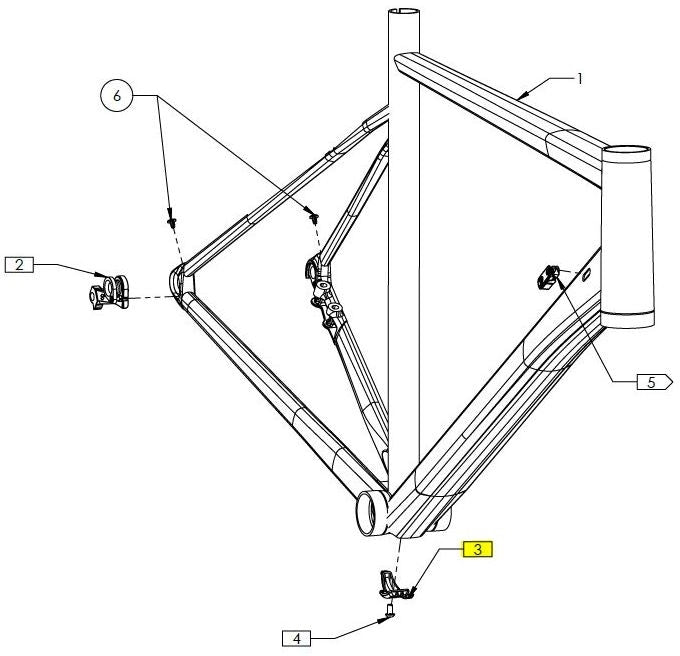 6
1
2
5
3
4